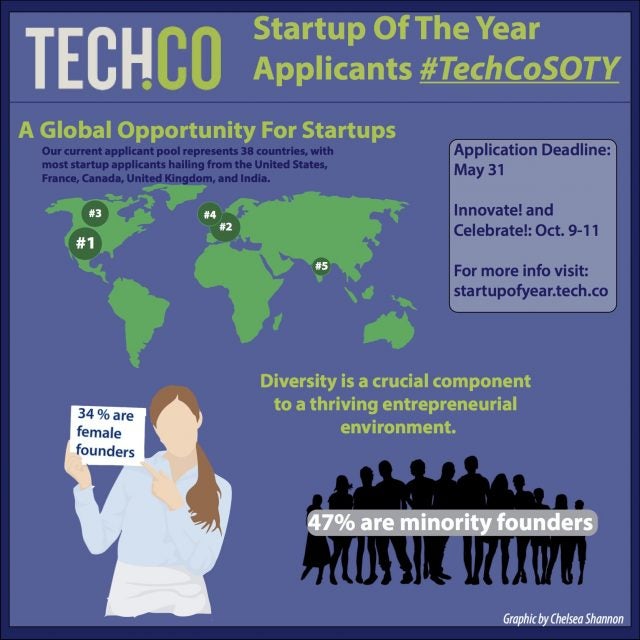 TECH.CO

Startup Of The Year Applicants #TechCoSOTY

A Global Opportunity For Startups

Our current applicant pool represents 38 countries, with most startup applicants hailing from the United States, France, Canada, United Kingdom, and India.

#3
#1
#4
#2
#5

Application Deadline: May 31

Innovate! and Celebrate!: Oct. 9-11

For more info visit: startupofyear.tech.co

Diversity is a crucial component to a thriving entrepreneurial environment.

34 % are female founders

47% are minority founders

Graphic by Chelsea Shannon