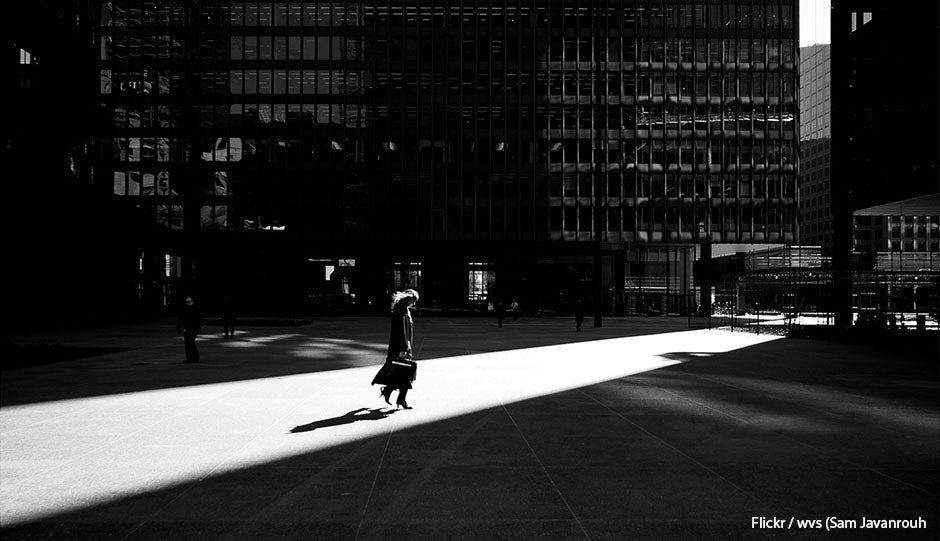 Flickr / wvs (Sam Javanrouh